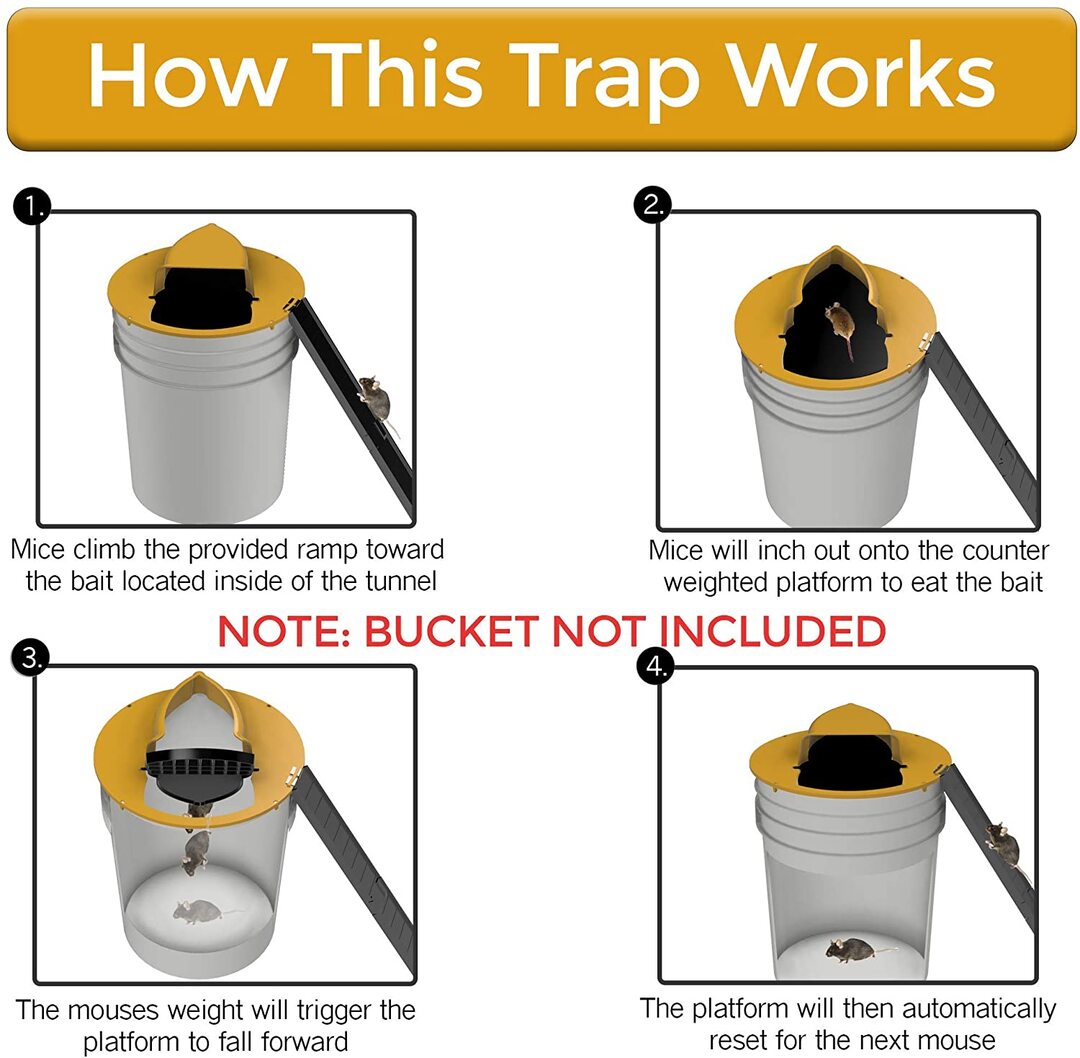 How This Trap Works

1.

Mice climb the provided ramp toward the bait located inside of the tunnel

2.

Mice will inch out onto the counter weighted platform to eat the bait

NOTE: BUCKET NOT INCLUDED

3.

The mouses weight will trigger the platform to fall forward

4.

The platform will then automatically reset for the next mouse