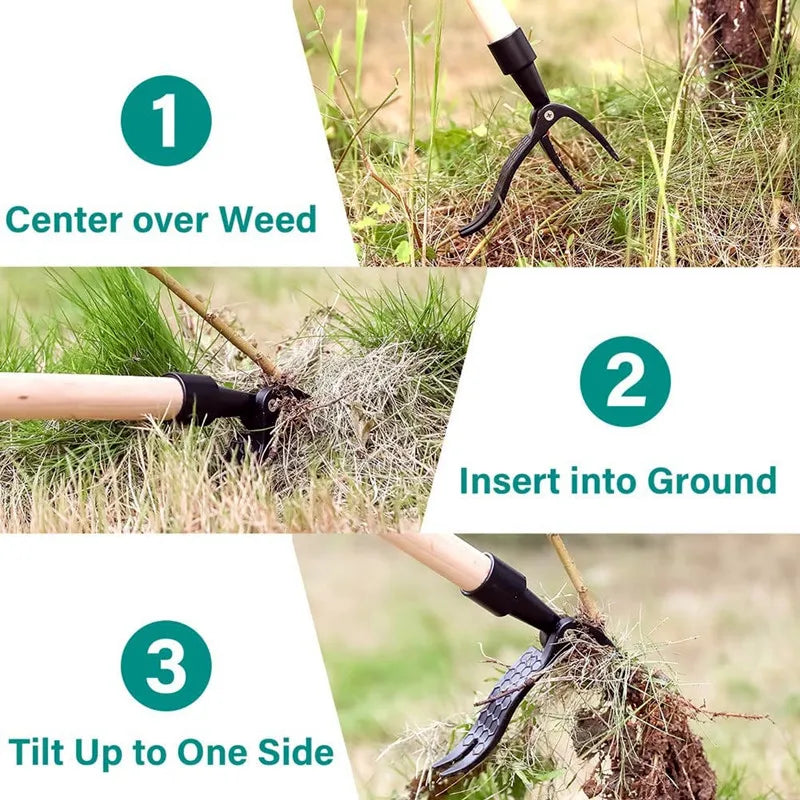 1

Center over Weed

2

Insert into Ground

3

Tilt Up to One Side